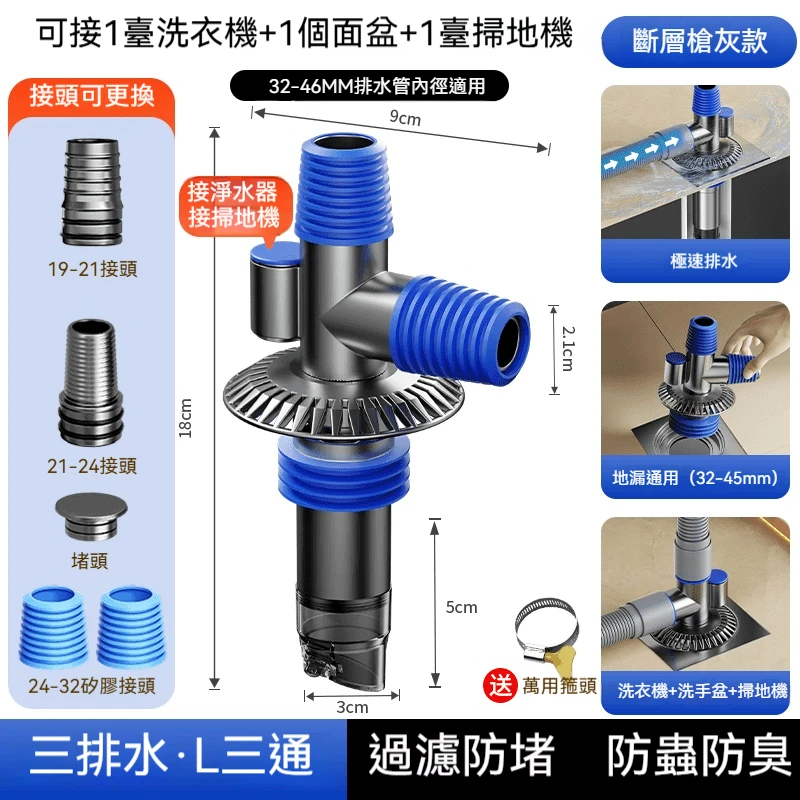 可接1臺洗衣機+1個面盆+1臺掃地機

斷層槍灰款

接頭可更換

19-21接頭

21-24接頭

堵頭

24-32矽膠接頭

32-46MM排水管內徑適用

9cm

接淨水器
接掃地機

18cm

2.1cm

5cm

3cm

送 萬用箍頭

極速排水

地漏通用（32-45mm）

洗衣機+洗手盆+掃地機

三排水·L三通

過濾防堵

防蟲防臭